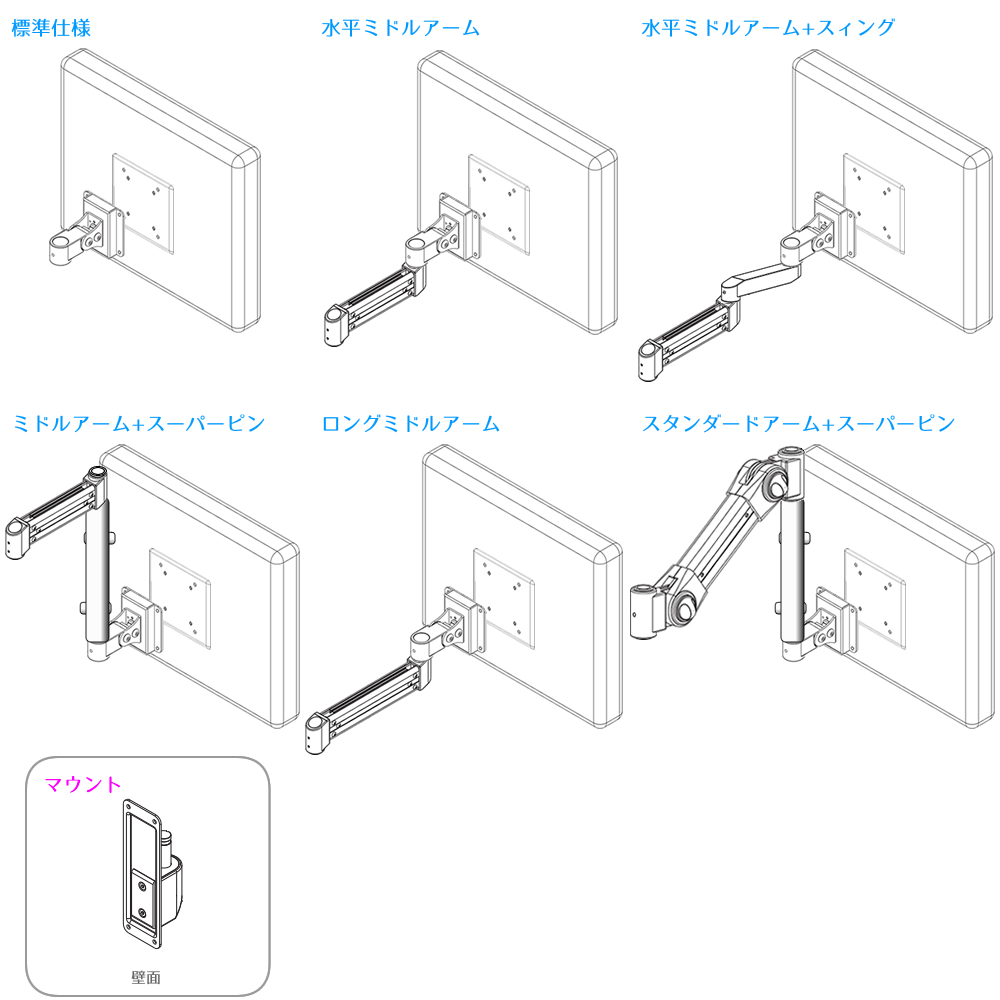 標準仕様

水平ミドルアーム

水平ミドルアーム+スィング

ミドルアーム+スーパーピン

ロングミドルアーム

スタンダードアーム+スーパーピン

マウント

壁面