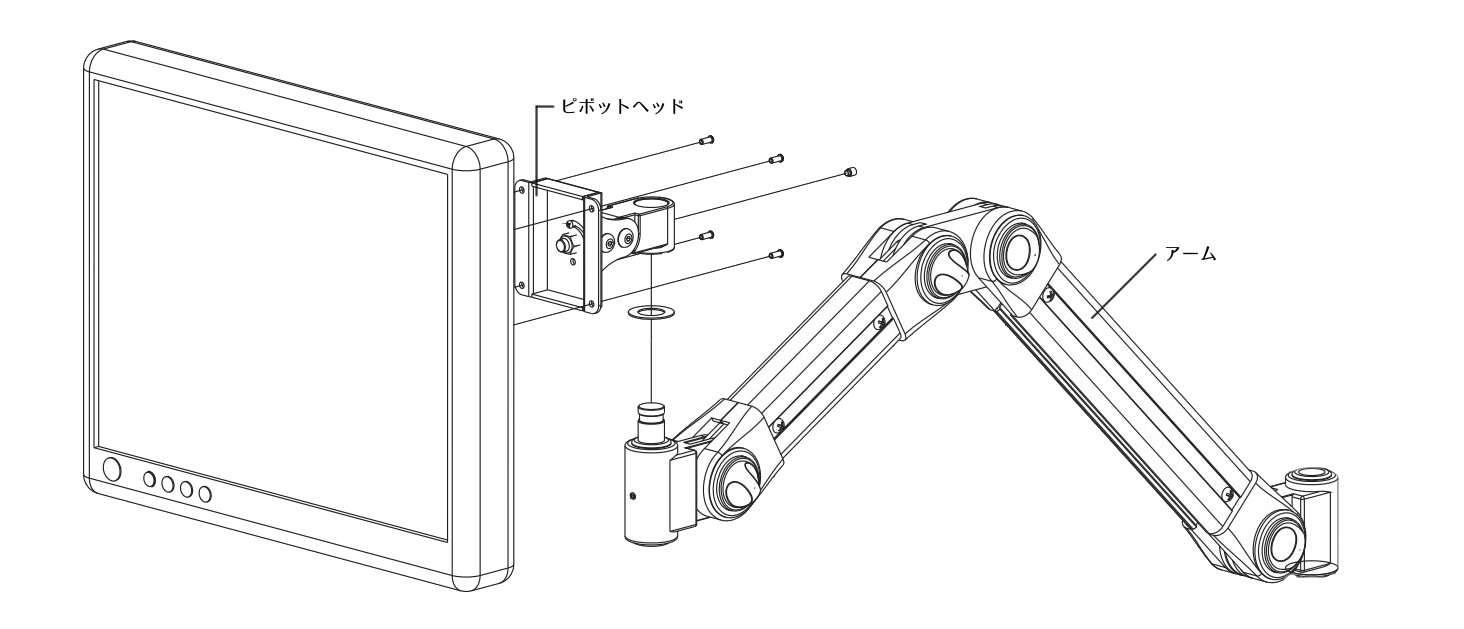 ピボットヘッド

アーム